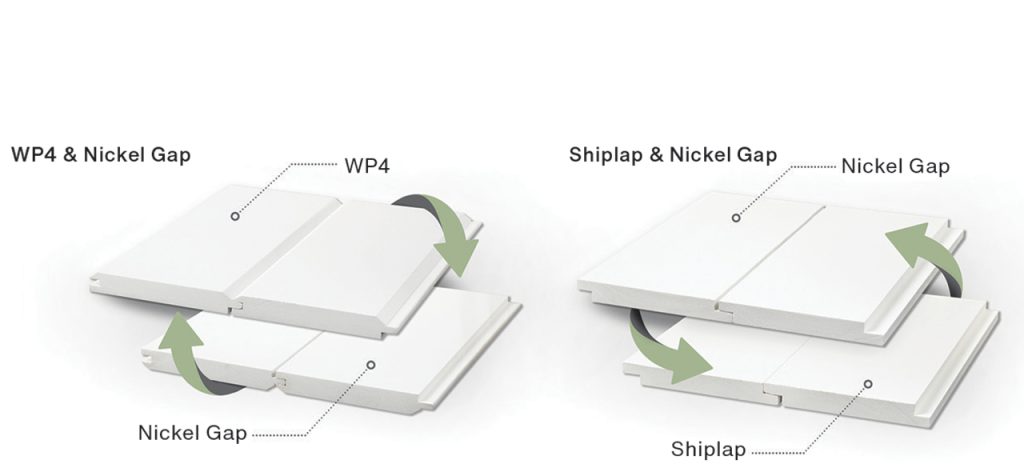 WP4 & Nickel Gap

WP4

Nickel Gap

Shiplap & Nickel Gap

Nickel Gap

Shiplap