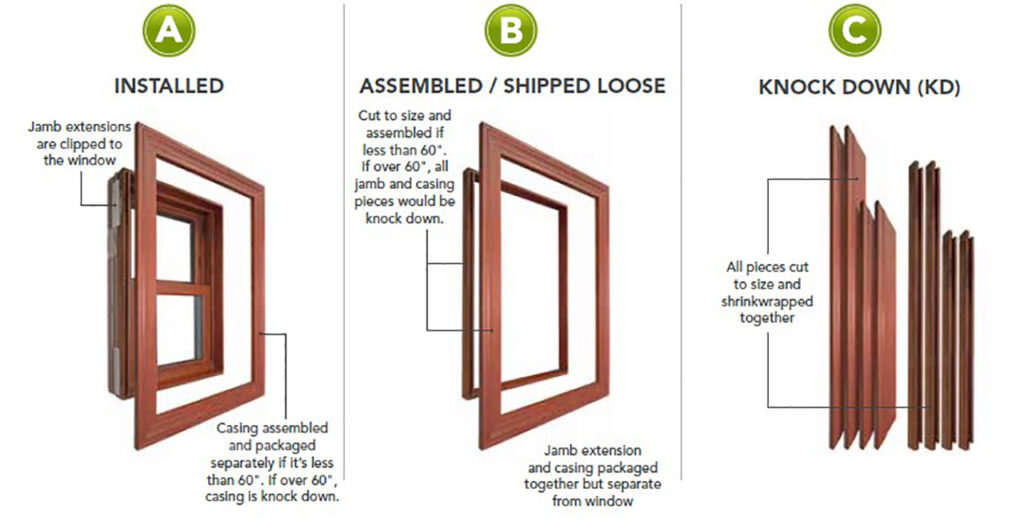 A

INSTALLED

Jamb extensions are clipped to the window

Casing assembled and packaged separately if it's less than 60". If over 60", casing is knock down.

B

ASSEMBLED / SHIPPED LOOSE

Cut to size and assembled if less than 60". If over 60", all jamb and casing pieces would be knock down.

Jamb extension and casing packaged together but separate from window

C

KNOCK DOWN (KD)

All pieces cut to size and shrinkwrapped together